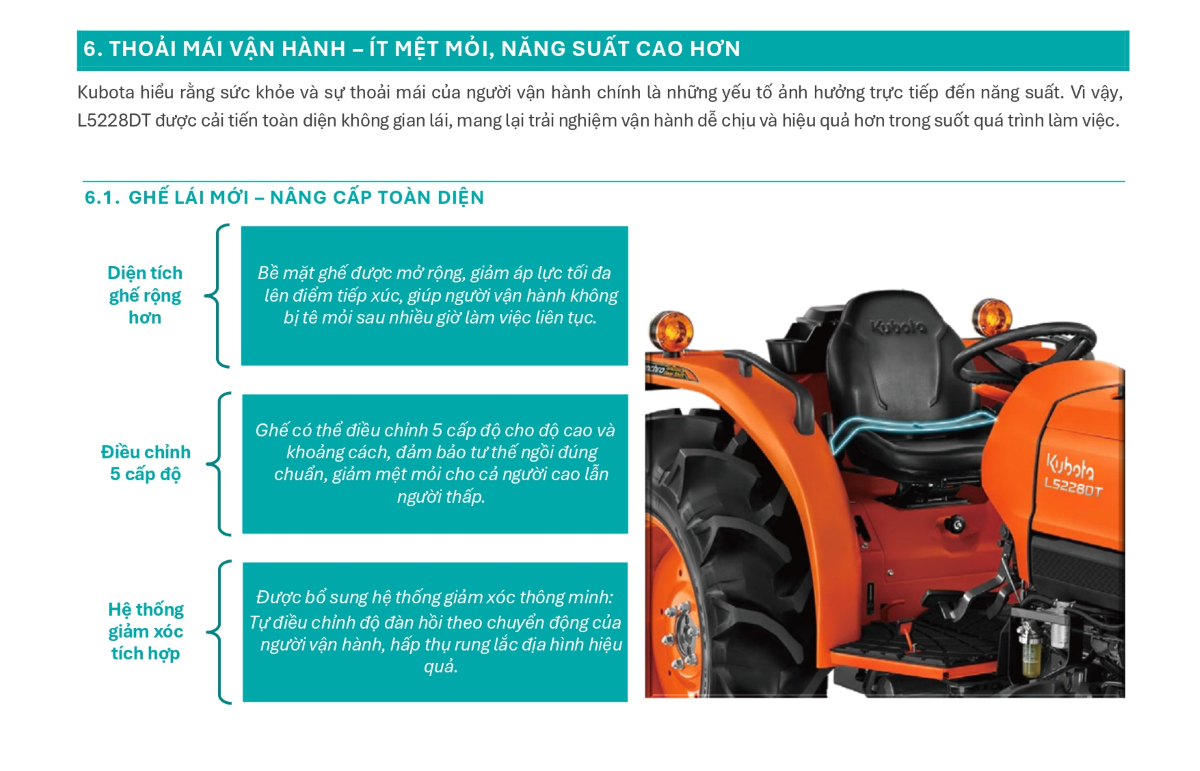 6. THOẢI MÁI VẬN HÀNH – ÍT MỆT MỎI, NĂNG SUẤT CAO HƠN

Kubota hiểu rằng sức khỏe và sự thoải mái của người vận hành chính là những yếu tố ảnh hưởng trực tiếp đến năng suất. Vì vậy, L5228DT được cải tiến toàn diện không gian lái, mang lại trải nghiệm vận hành dễ chịu và hiệu quả hơn trong suốt quá trình làm việc.

6.1. GHẾ LÁI MỚI – NÂNG CẤP TOÀN DIỆN

Diện tích ghế rộng hơn

Bề mặt ghế được mở rộng, giảm áp lực tối đa lên điểm tiếp xúc, giúp người vận hành không bị tê mỏi sau nhiều giờ làm việc liên tục.

Điều chỉnh 5 cấp độ

Ghế có thể điều chỉnh 5 cấp độ cho độ cao và khoảng cách, đảm bảo tư thế ngồi đúng chuẩn, giảm mệt mỏi cho cả người cao lẫn người thấp.

Hệ thống giảm xóc tích hợp

Được bổ sung hệ thống giảm xóc thông minh: Tự điều chỉnh độ đàn hồi theo chuyển động của người vận hành, hấp thụ rung lắc địa hình hiệu quả.

Kubota

Kubota
L5228DT